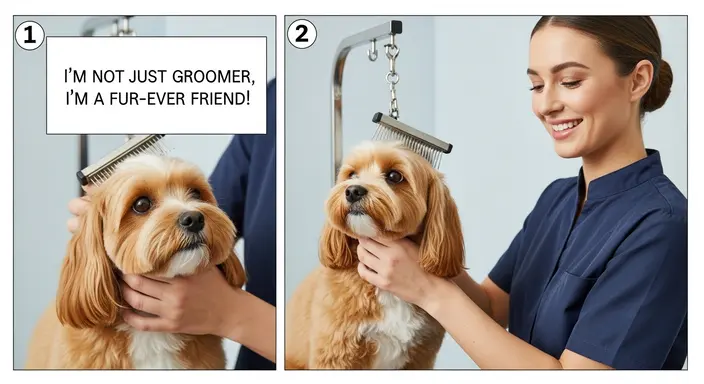 1

I'M NOT JUST GROOMER, I'M A FUR-EVER FRIEND!

2